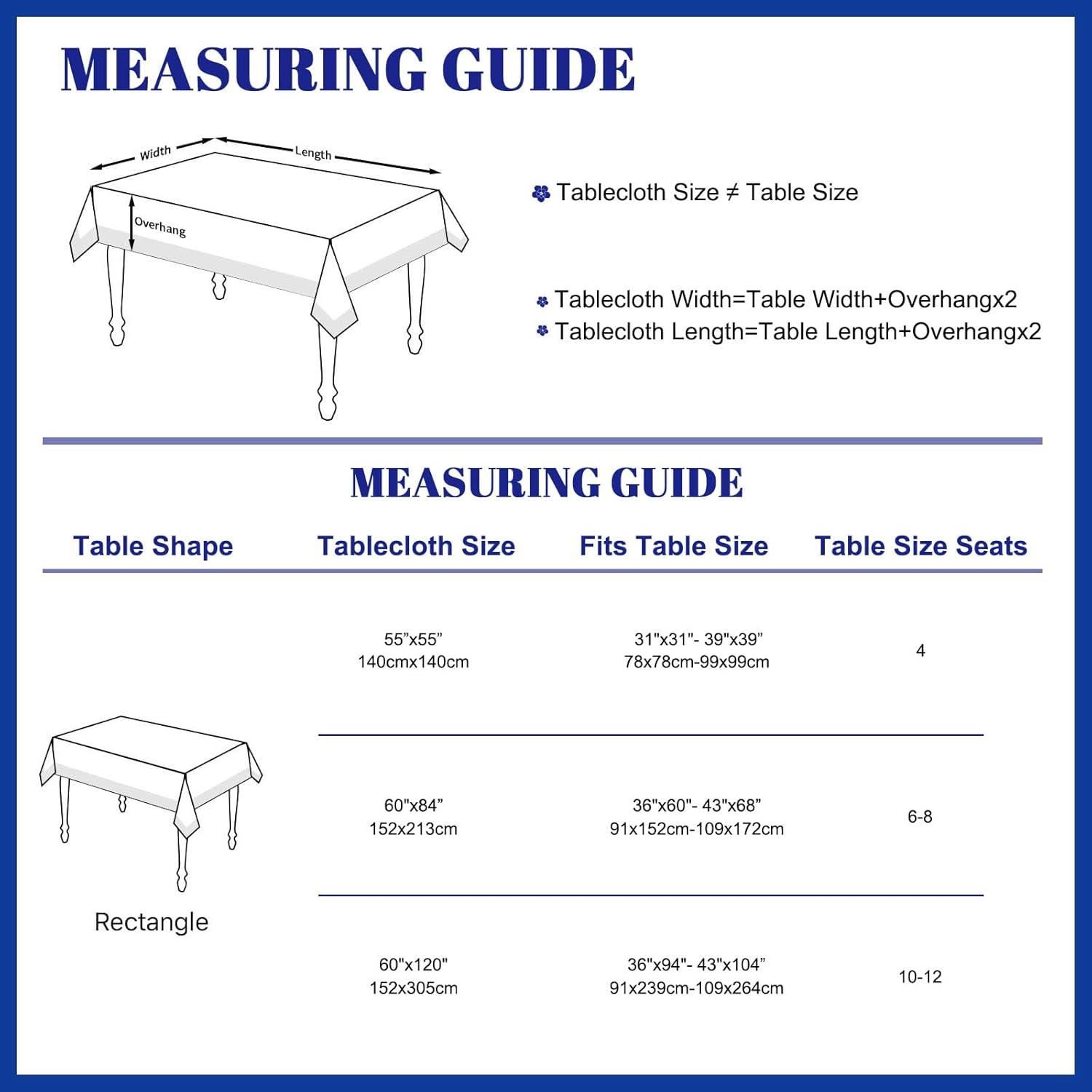 MEASURING GUIDE

Width
Length
Overhang

Tablecloth Size ≠ Table Size

Tablecloth Width=Table Width+Overhangx2
Tablecloth Length=Table Length+Overhangx2

MEASURING GUIDE

| Table Shape | Tablecloth Size | Fits Table Size | Table Size Seats |
|---|---|---|---|
| Rectangle | 55”x55” 140cmx140cm | 31"x31"- 39"x39” 78x78cm-99x99cm | 4 |
| | 60"x84” 152x213cm | 36"x60"- 43"x68” 91x152cm-109x172cm | 6-8 |
| | 60"x120" 152x305cm | 36"x94"- 43"x104” 91x239cm-109x264cm | 10-12 |